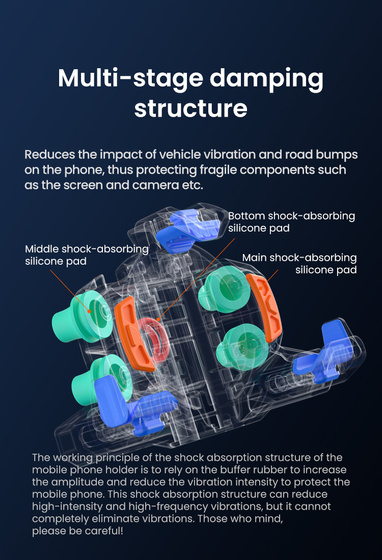 Multi-stage damping structure

Reduces the impact of vehicle vibration and road bumps on the phone, thus protecting fragile components such as the screen and camera etc.

Bottom shock-absorbing silicone pad

Middle shock-absorbing silicone pad

Main shock-absorbing silicone pad

The working principle of the shock absorption structure of the mobile phone holder is to rely on the buffer rubber to increase the amplitude and reduce the vibration intensity to protect the mobile phone. This shock absorption structure can reduce high-intensity and high-frequency vibrations, but it cannot completely eliminate vibrations. Those who mind, please be careful!