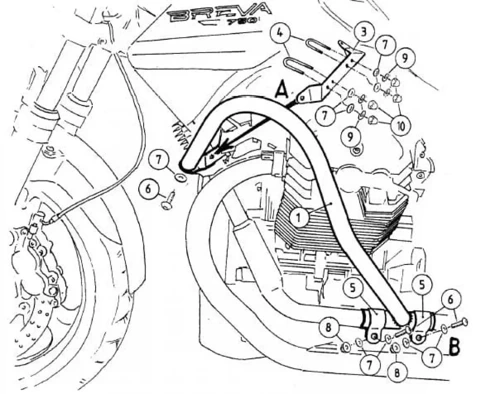 BREVA
750
4
3
7
9
A
7
10
9
7
6
1
5
5
6
8
7
8
7
B