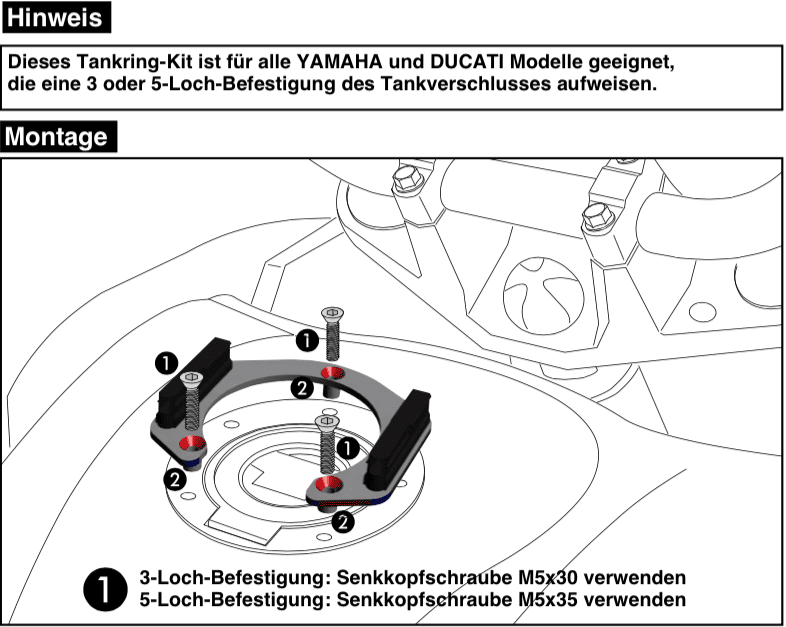 Hinweis

Dieses Tankring-Kit ist für alle YAMAHA und DUCATI Modelle geeignet, die eine 3 oder 5-Loch-Befestigung des Tankverschlusses aufweisen.

Montage

1
1
2
1
2
2

1 3-Loch-Befestigung: Senkkopfschraube M5x30 verwenden
5-Loch-Befestigung: Senkkopfschraube M5x35 verwenden