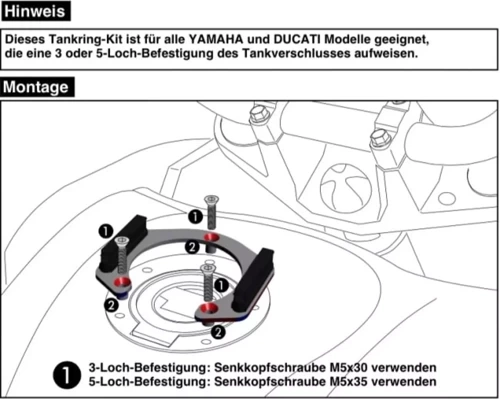 Hinweis

Dieses Tankring-Kit ist für alle YAMAHA und DUCATI Modelle geeignet, die eine 3 oder 5-Loch-Befestigung des Tankverschlusses aufweisen.

Montage

1
1
2
1
2
2

1 3-Loch-Befestigung: Senkkopfschraube M5x30 verwenden
5-Loch-Befestigung: Senkkopfschraube M5x35 verwenden