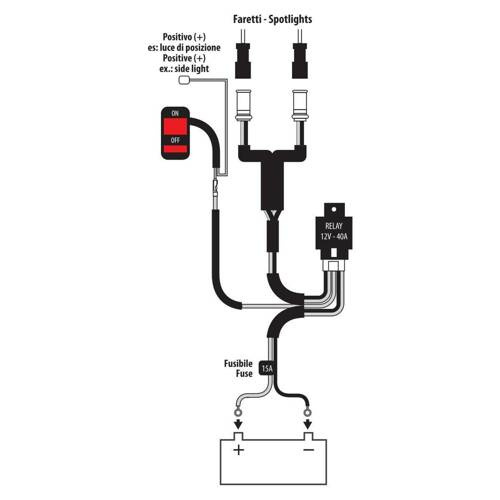 Faretti - Spotlights

Positivo (+)
es: luce di posizione
Positive (+)
ex.: side light

ON
OFF

RELAY
12V - 40A

Fusibile
Fuse

15A

+
−