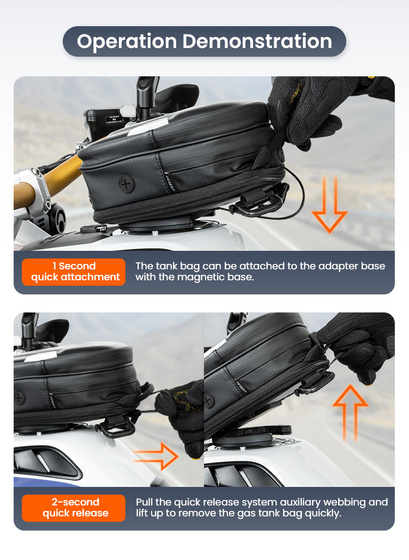 Operation Demonstration

1 Second quick attachment

The tank bag can be attached to the adapter base with the magnetic base.

2-second quick release

Pull the quick release system auxiliary webbing and lift up to remove the gas tank bag quickly.