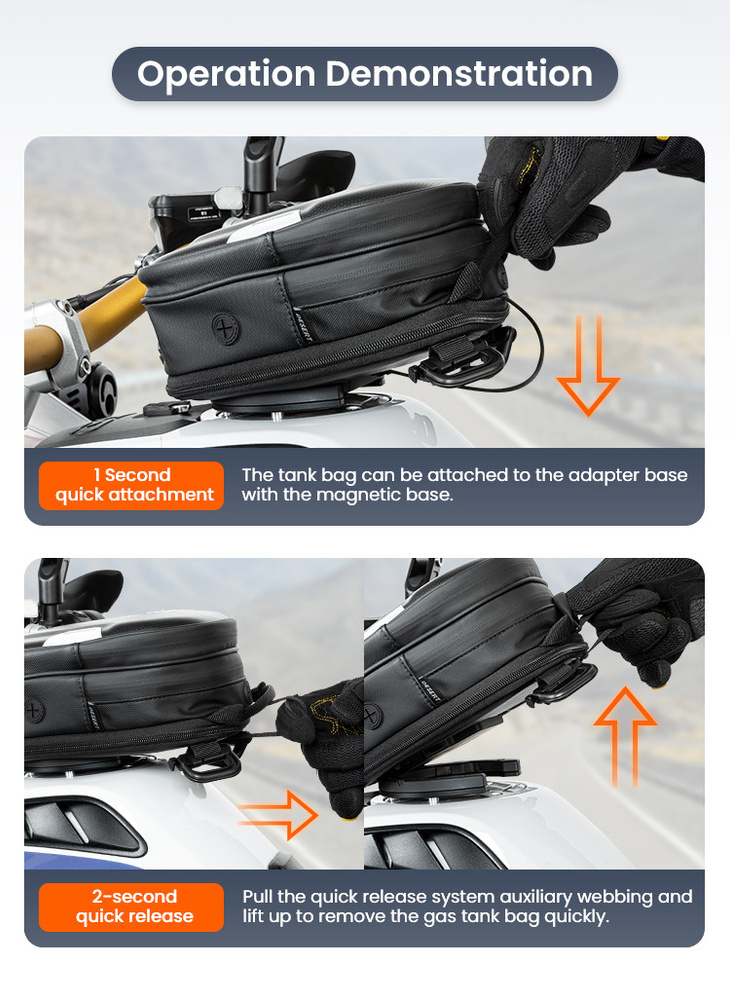 Operation Demonstration

1 Second quick attachment

The tank bag can be attached to the adapter base with the magnetic base.

2-second quick release

Pull the quick release system auxiliary webbing and lift up to remove the gas tank bag quickly.