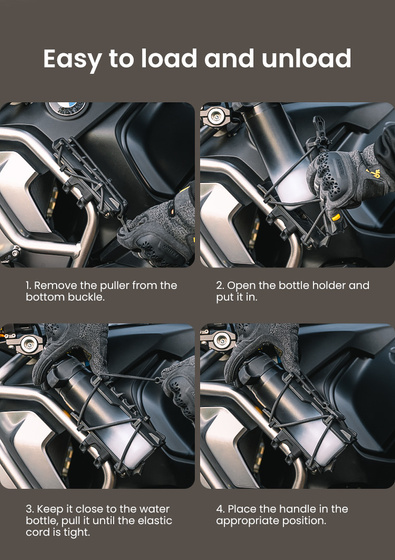 Easy to load and unload

1. Remove the puller from the bottom buckle.

2. Open the bottle holder and put it in.

3. Keep it close to the water bottle, pull it until the elastic cord is tight.

4. Place the handle in the appropriate position.