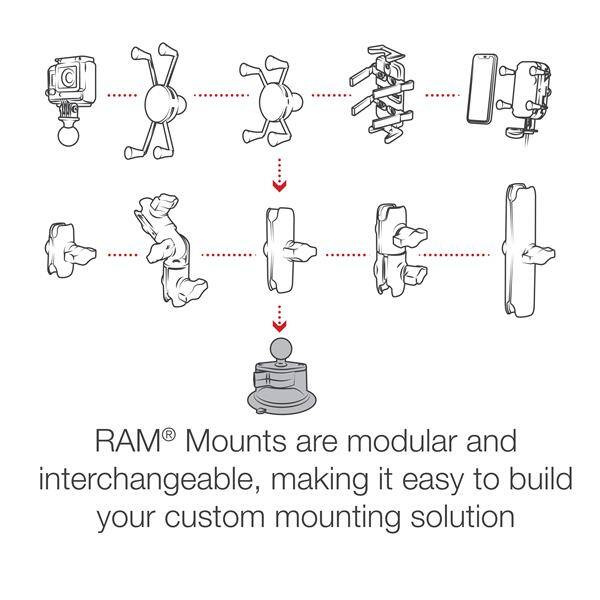 RAM® Mounts are modular and interchangeable, making it easy to build your custom mounting solution