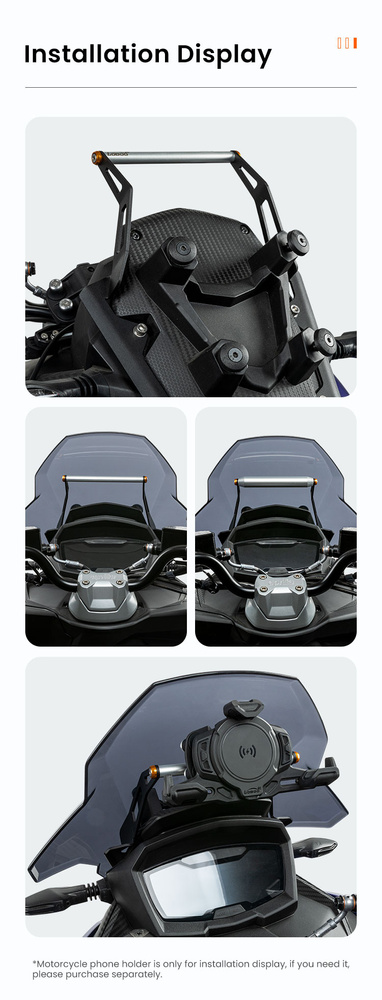 Installation Display

*Motorcycle phone holder is only for installation display, if you need it, please purchase separately.