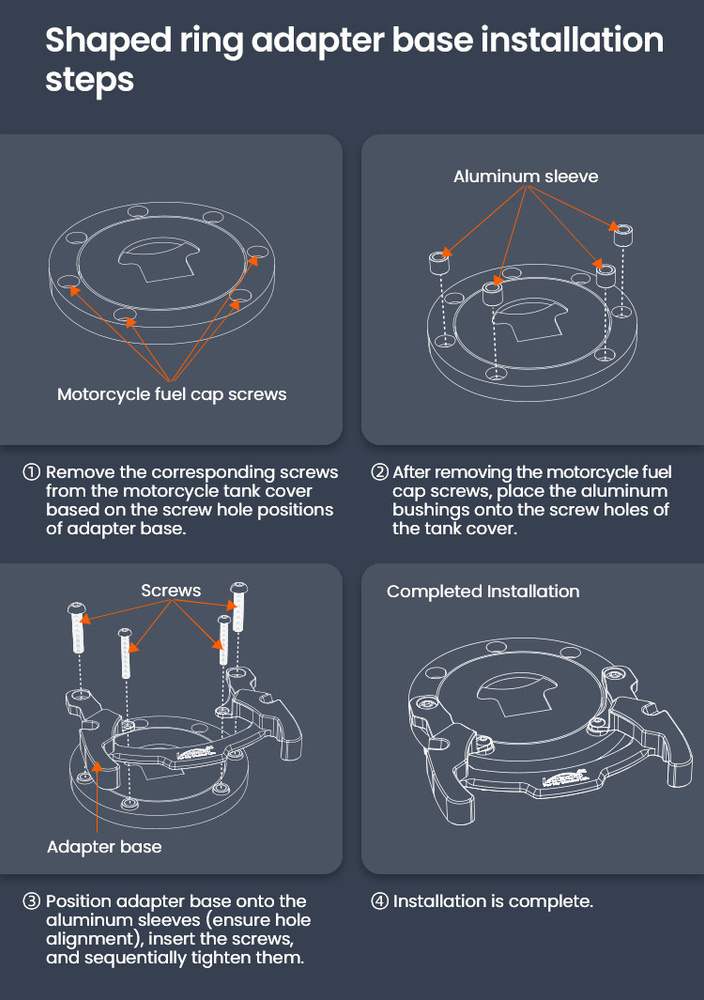 Shaped ring adapter base installation steps

Motorcycle fuel cap screws

① Remove the corresponding screws from the motorcycle tank cover based on the screw hole positions of adapter base.

Aluminum sleeve

② After removing the motorcycle fuel cap screws, place the aluminum bushings onto the screw holes of the tank cover.

Screws

Adapter base

③ Position adapter base onto the aluminum sleeves (ensure hole alignment), insert the screws, and sequentially tighten them.

Completed Installation

④ Installation is complete.