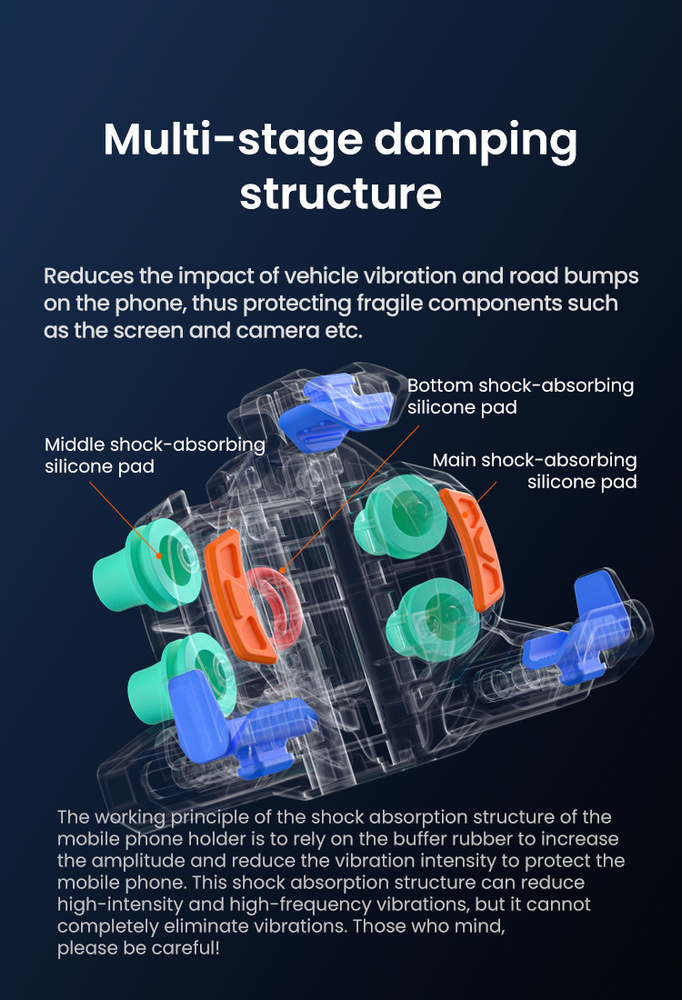 Multi-stage damping structure

Reduces the impact of vehicle vibration and road bumps on the phone, thus protecting fragile components such as the screen and camera etc.

Bottom shock-absorbing silicone pad

Middle shock-absorbing silicone pad

Main shock-absorbing silicone pad

The working principle of the shock absorption structure of the mobile phone holder is to rely on the buffer rubber to increase the amplitude and reduce the vibration intensity to protect the mobile phone. This shock absorption structure can reduce high-intensity and high-frequency vibrations, but it cannot completely eliminate vibrations. Those who mind, please be careful!