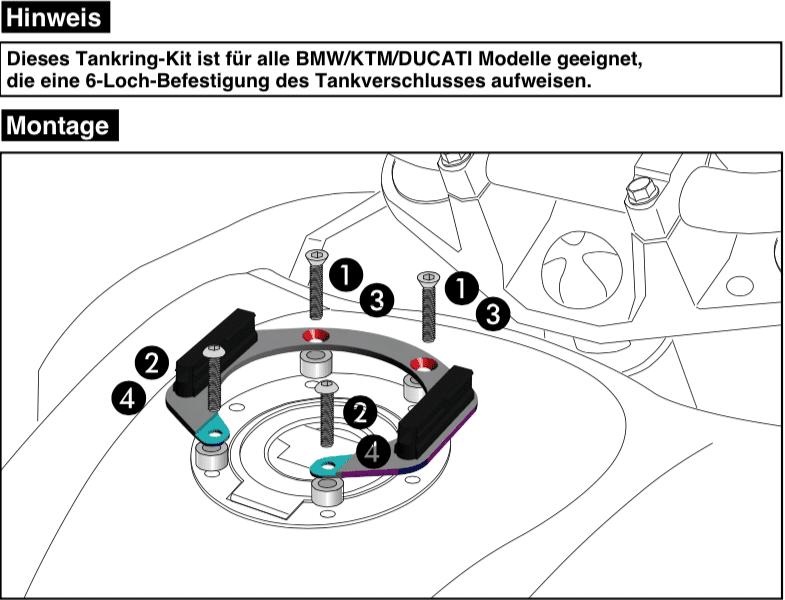 Hinweis

Dieses Tankring-Kit ist für alle BMW/KTM/DUCATI Modelle geeignet, die eine 6-Loch-Befestigung des Tankverschlusses aufweisen.

Montage

1
3
1
3
2
4
2
4