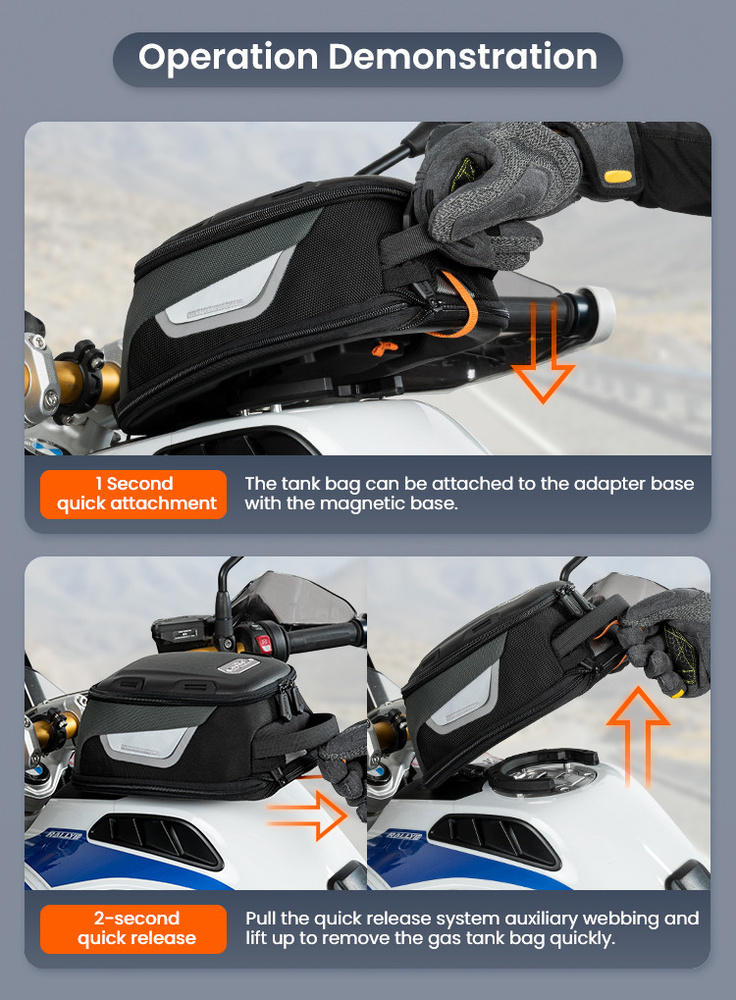 Operation Demonstration

1 Second quick attachment

The tank bag can be attached to the adapter base with the magnetic base.

RALLYE

RALLYE

2-second quick release

Pull the quick release system auxiliary webbing and lift up to remove the gas tank bag quickly.