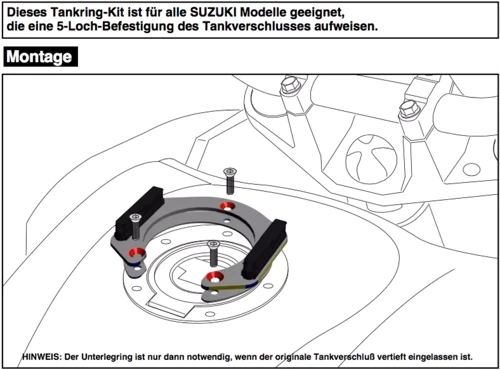 Dieses Tankring-Kit ist für alle SUZUKI Modelle geeignet, die eine 5-Loch-Befestigung des Tankverschlusses aufweisen.

Montage

HINWEIS: Der Unterlegring ist nur dann notwendig, wenn der originale Tankverschluß vertieft eingelassen ist.