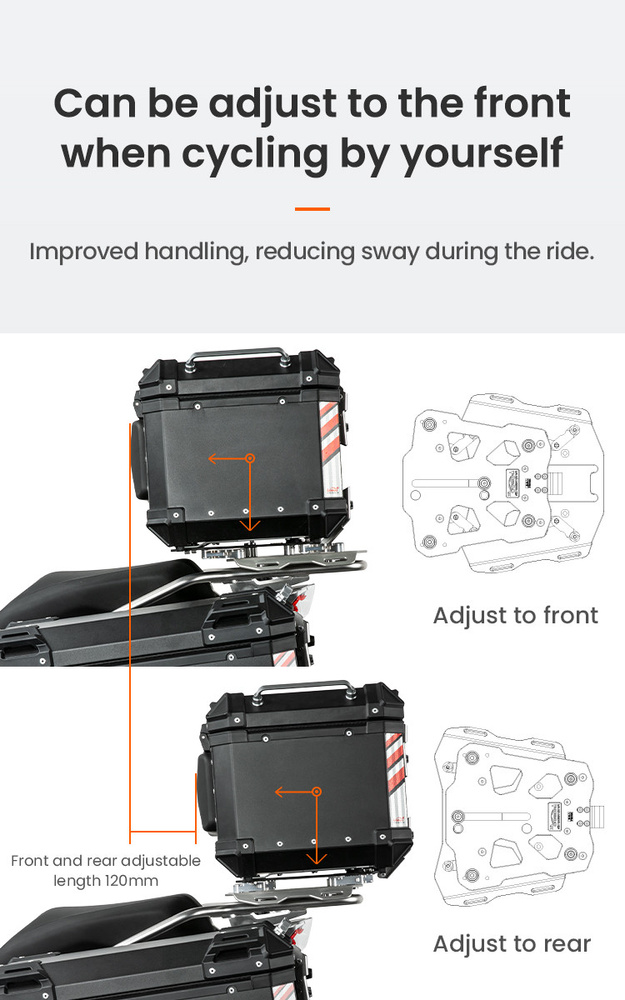 Can be adjust to the front when cycling by yourself

Improved handling, reducing sway during the ride.

Adjust to front

Front and rear adjustable length 120mm

Adjust to rear