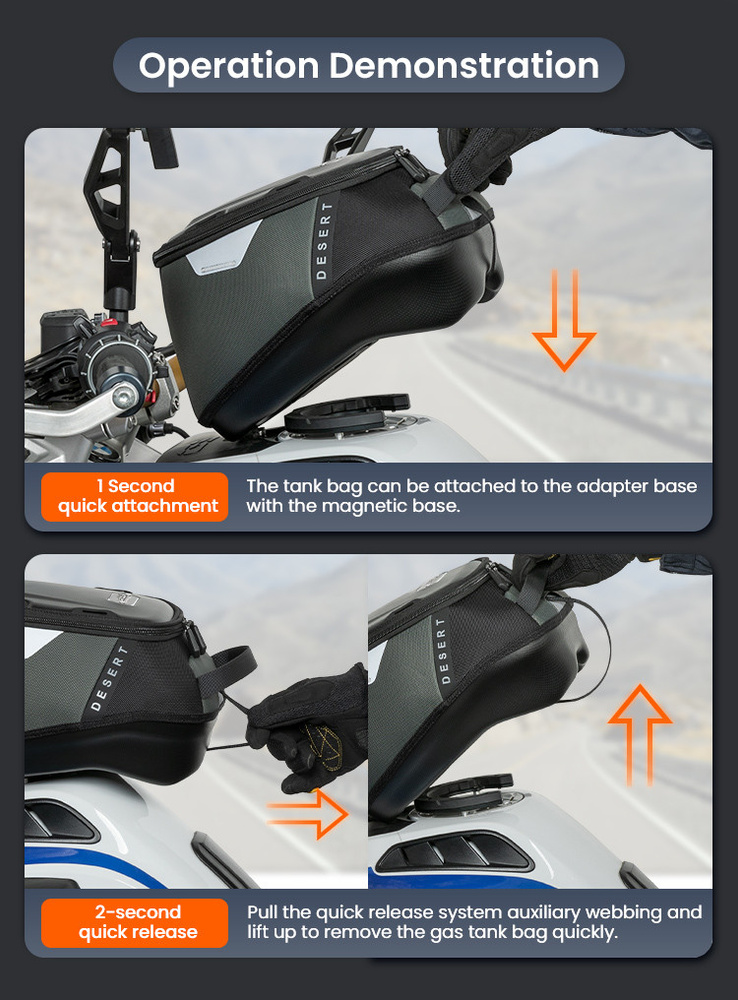 Operation Demonstration

DESERT

1 Second quick attachment

The tank bag can be attached to the adapter base with the magnetic base.

DESERT

DESERT

2-second quick release

Pull the quick release system auxiliary webbing and lift up to remove the gas tank bag quickly.