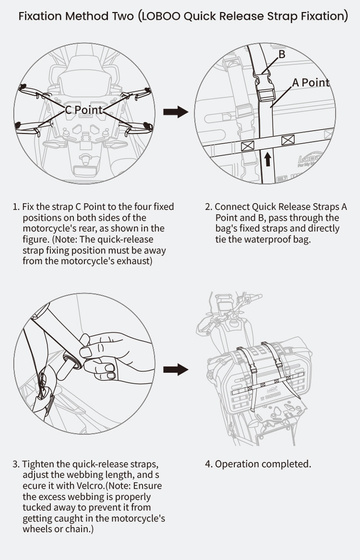 Fixation Method Two (LOBOO Quick Release Strap Fixation)

C Point

B

A Point

1. Fix the strap C Point to the four fixed positions on both sides of the motorcycle's rear, as shown in the figure. (Note: The quick-release strap fixing position must be away from the motorcycle's exhaust)

2. Connect Quick Release Straps A Point and B, pass through the bag's fixed straps and directly tie the waterproof bag.

3. Tighten the quick-release straps, adjust the webbing length, and s ecure it with Velcro.(Note: Ensure the excess webbing is properly tucked away to prevent it from getting caught in the motorcycle's wheels or chain.)

4. Operation completed.