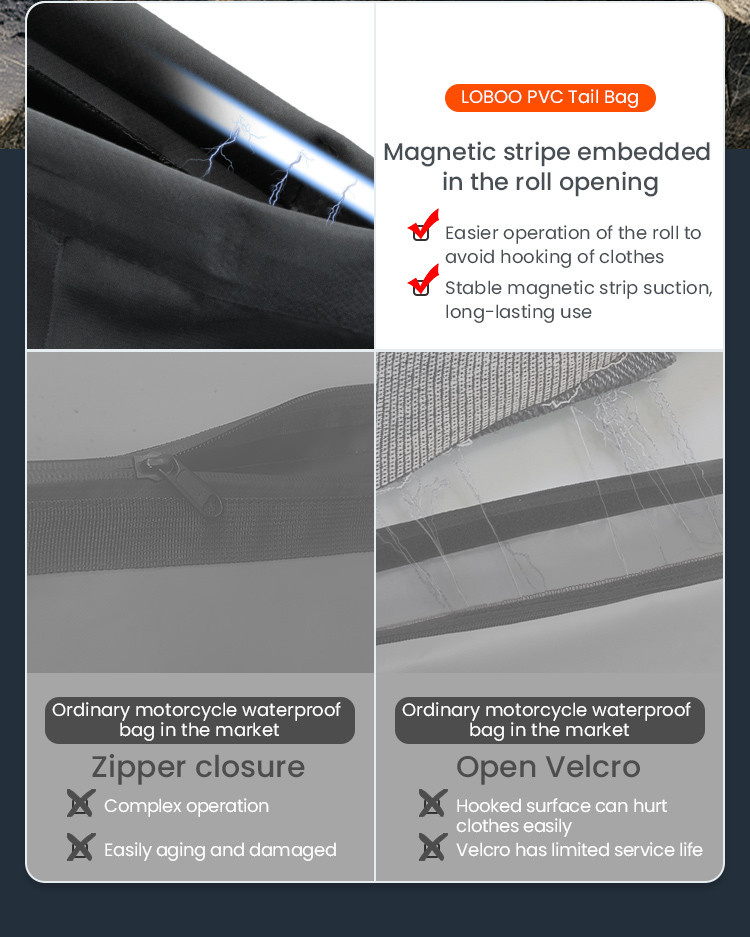 LOBOO PVC Tail Bag

Magnetic stripe embedded in the roll opening

Easier operation of the roll to avoid hooking of clothes

Stable magnetic strip suction, long-lasting use

Ordinary motorcycle waterproof bag in the market

Zipper closure

Complex operation

Easily aging and damaged

Ordinary motorcycle waterproof bag in the market

Open Velcro

Hooked surface can hurt clothes easily

Velcro has limited service life