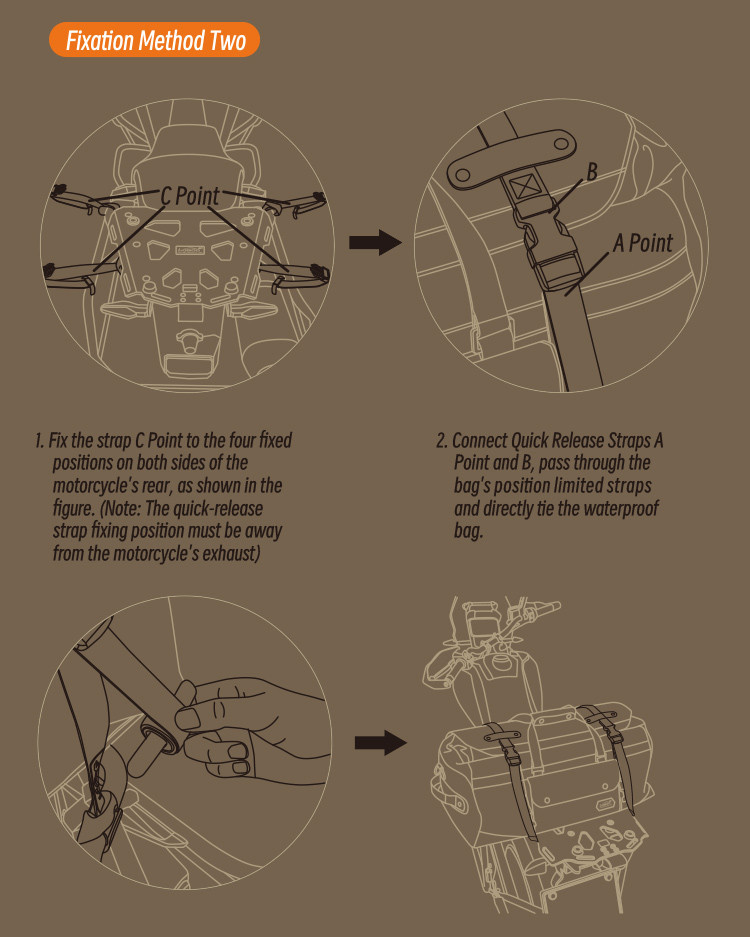 Fixation Method Two

C Point

B

A Point

1. Fix the strap C Point to the four fixed positions on both sides of the motorcycle's rear, as shown in the figure. (Note: The quick-release strap fixing position must be away from the motorcycle's exhaust)

2. Connect Quick Release Straps A Point and B, pass through the bag's position limited straps and directly tie the waterproof bag.