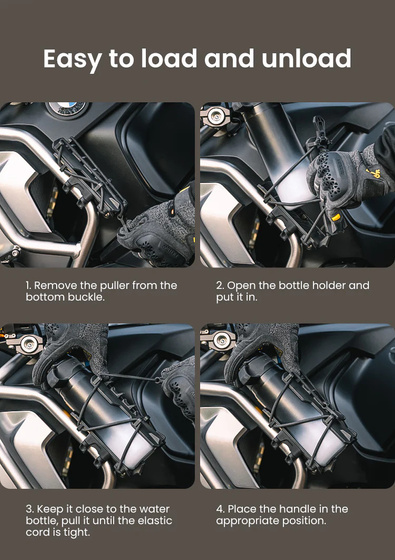 Easy to load and unload

1. Remove the puller from the bottom buckle.

2. Open the bottle holder and put it in.

3. Keep it close to the water bottle, pull it until the elastic cord is tight.

4. Place the handle in the appropriate position.