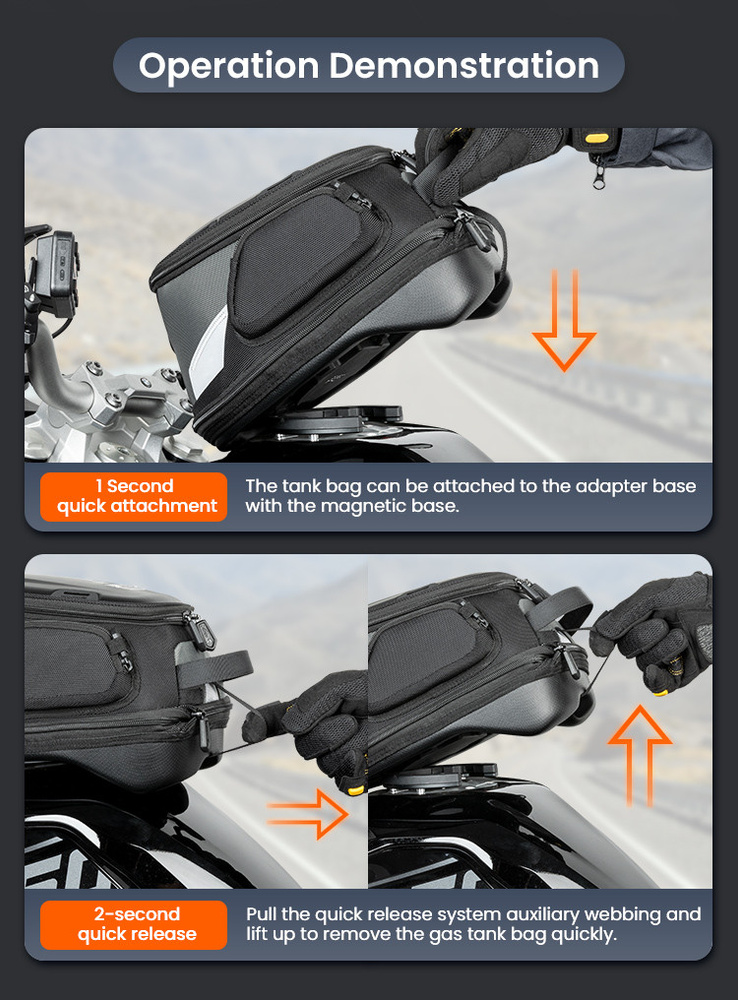 Operation Demonstration

1 Second quick attachment

The tank bag can be attached to the adapter base with the magnetic base.

2-second quick release

Pull the quick release system auxiliary webbing and lift up to remove the gas tank bag quickly.