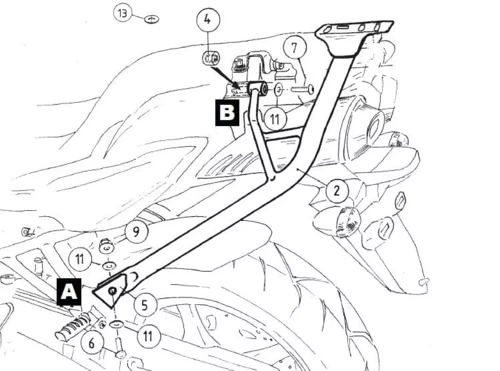 13
4
7
B
11
2
9
11
A
5
6
11