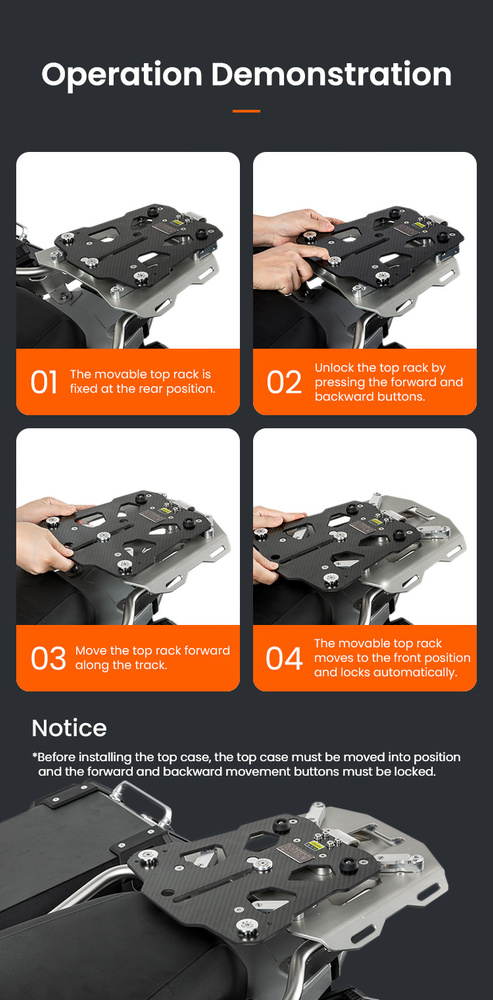 Operation Demonstration

01 The movable top rack is fixed at the rear position.

02 Unlock the top rack by pressing the forward and backward buttons.

03 Move the top rack forward along the track.

04 The movable top rack moves to the front position and locks automatically.

Notice

*Before installing the top case, the top case must be moved into position and the forward and backward movement buttons must be locked.